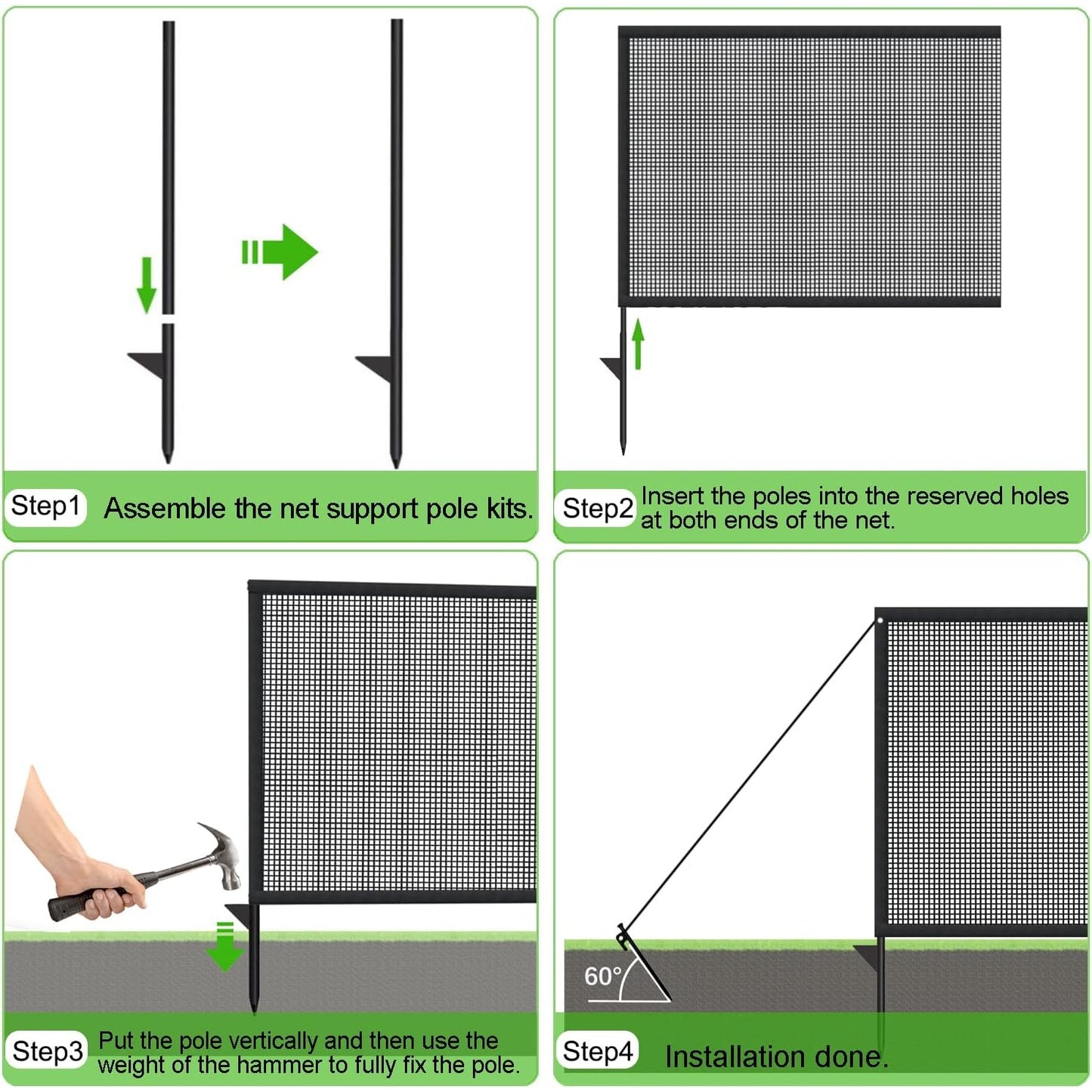 Step1 Assemble the net support pole kits.

Step2 Insert the poles into the reserved holes at both ends of the net.

Step3 Put the pole vertically and then use the weight of the hammer to fully fix the pole.

60°

Step4 Installation done.