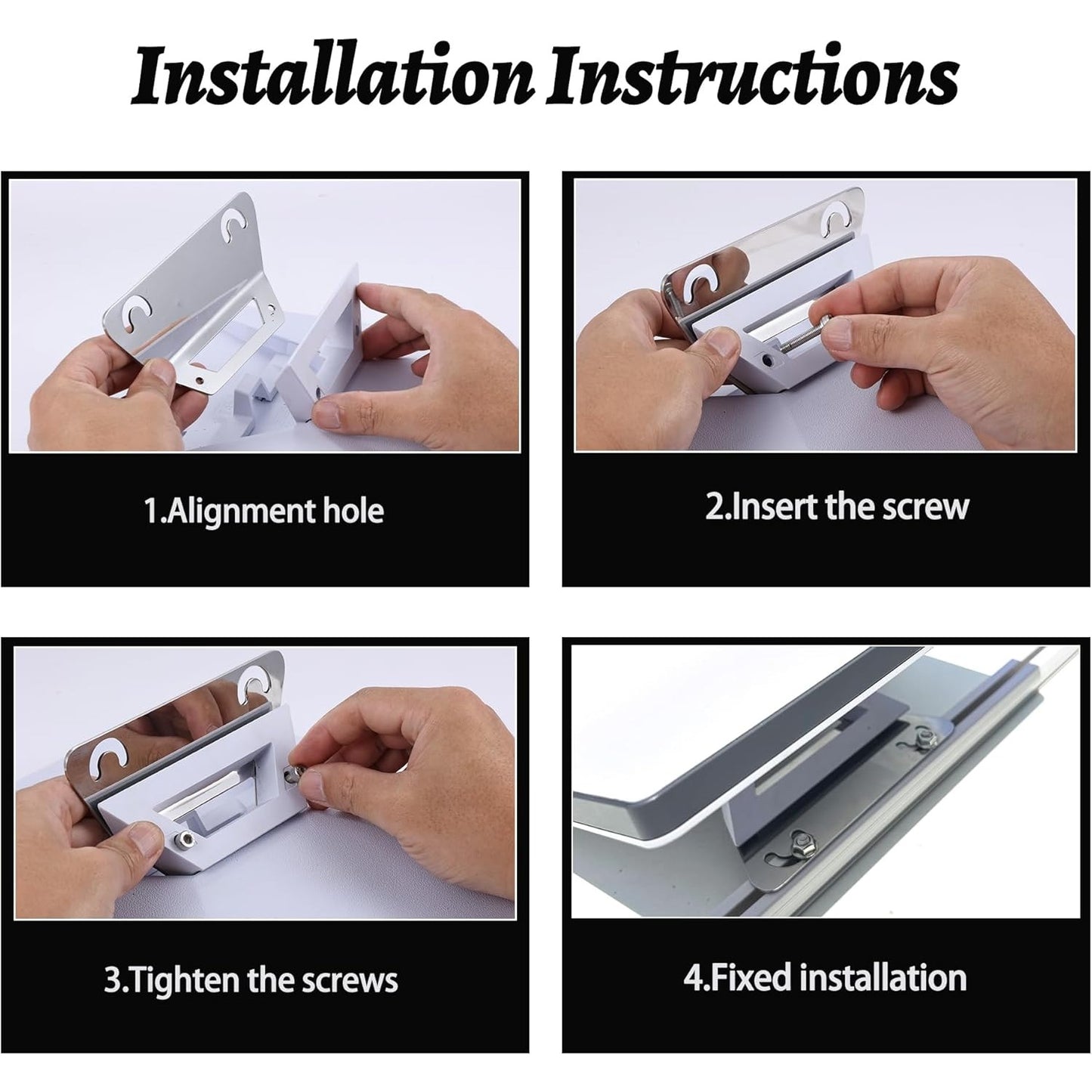 Installation Instructions

1.Alignment hole

2.Insert the screw

3.Tighten the screws

4.Fixed installation