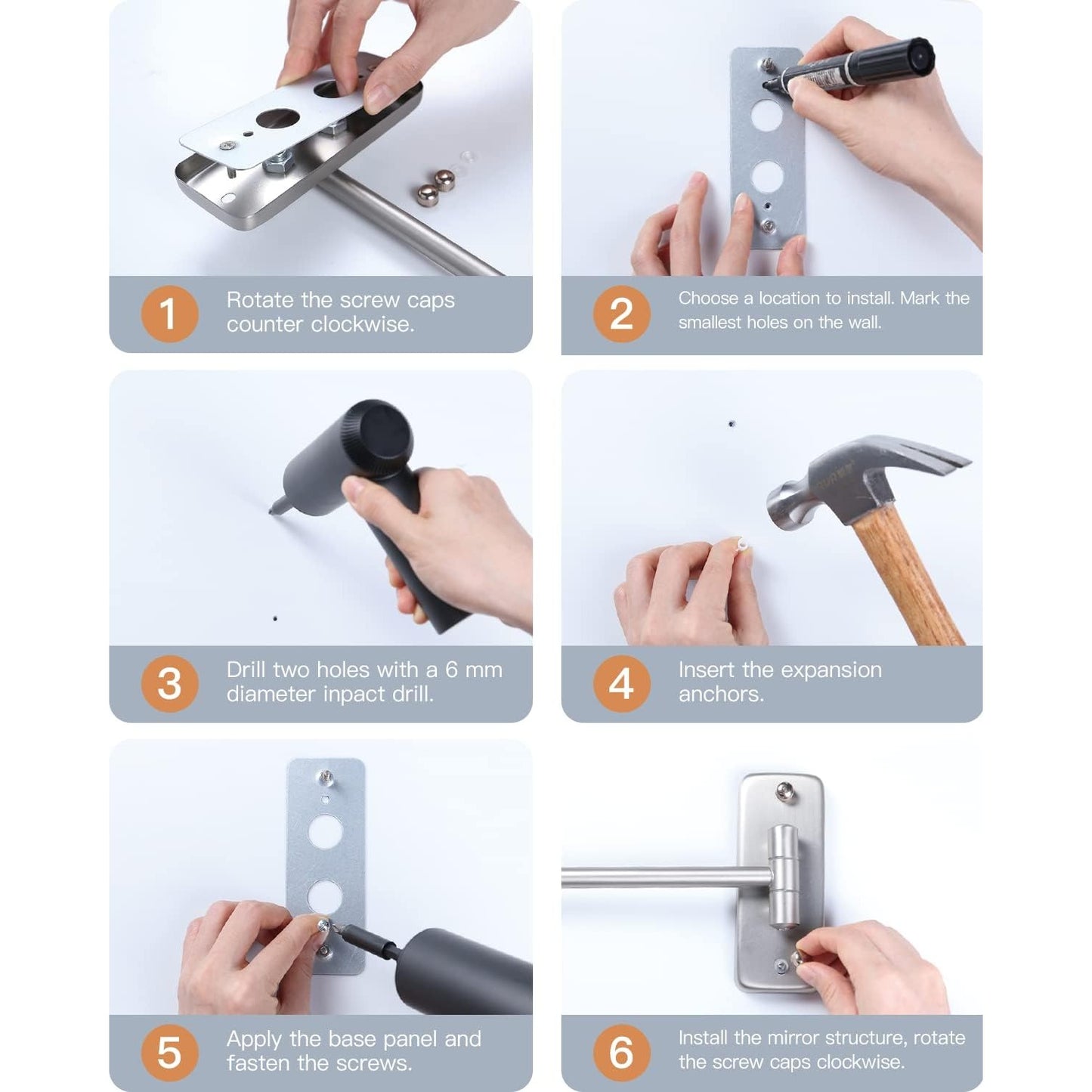 1 Rotate the screw caps counter clockwise.

2 Choose a location to install. Mark the smallest holes on the wall.

3 Drill two holes with a 6 mm diameter inpact drill.

4 Insert the expansion anchors.

5 Apply the base panel and fasten the screws.

6 Install the mirror structure, rotate the screw caps clockwise.