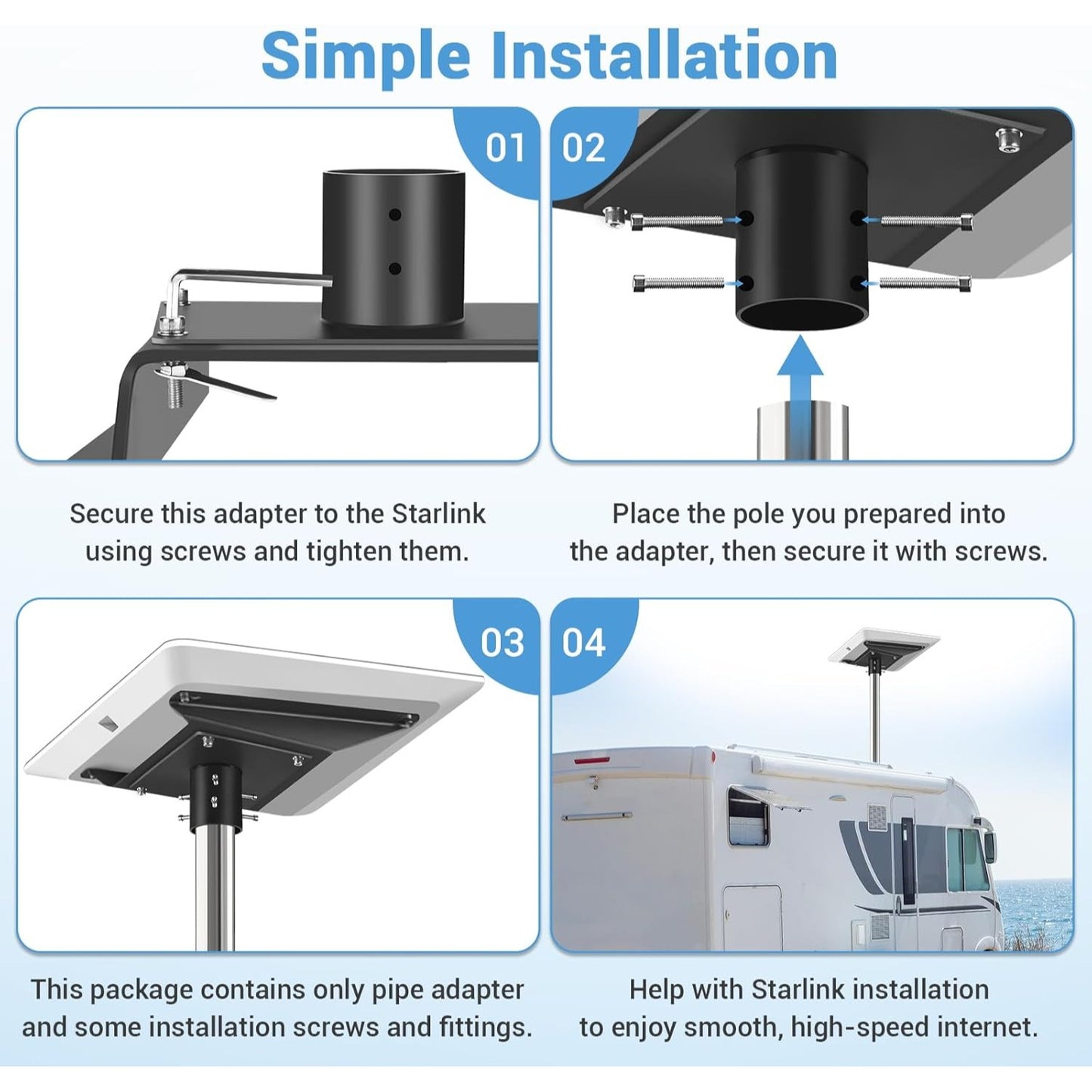 Simple Installation

01

02

Secure this adapter to the Starlink using screws and tighten them.

Place the pole you prepared into the adapter, then secure it with screws.

03

04

This package contains only pipe adapter and some installation screws and fittings.

Help with Starlink installation to enjoy smooth, high-speed internet.